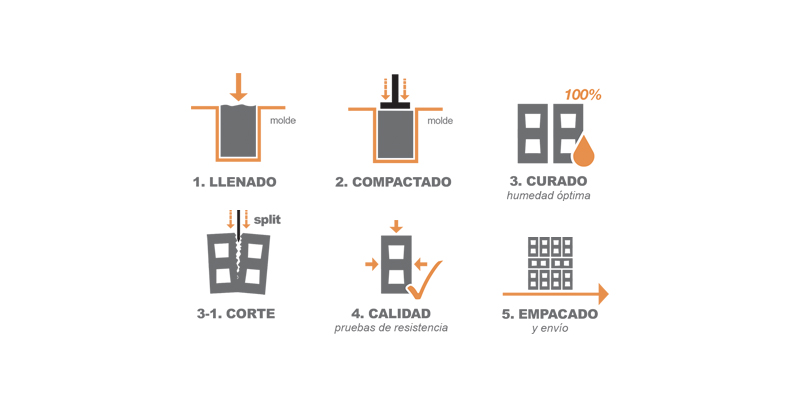 molde

1. LLENADO

molde

2. COMPACTADO

100%

3. CURADO
humedad óptima

split

3-1. CORTE

4. CALIDAD
pruebas de resistencia

5. EMPACADO
y envío